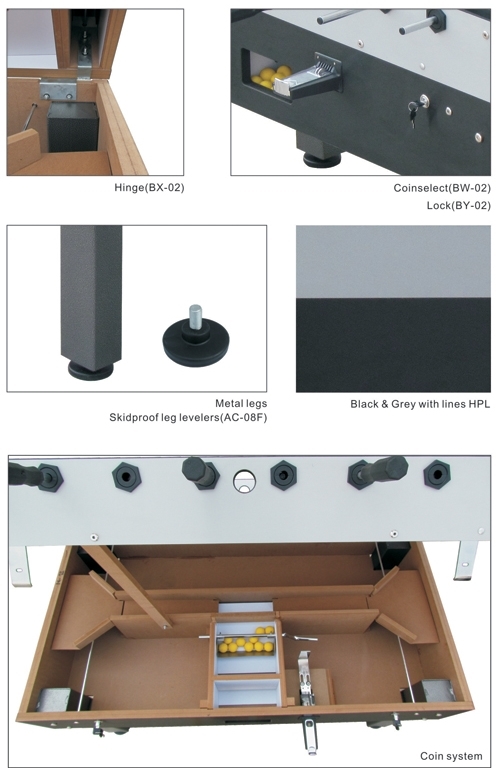 Hinge(BX-02)

Coinselect(BW-02)
Lock(BY-02)

Metal legs
Skidproof leg levelers(AC-08F)

Black & Grey with lines HPL

Coin system